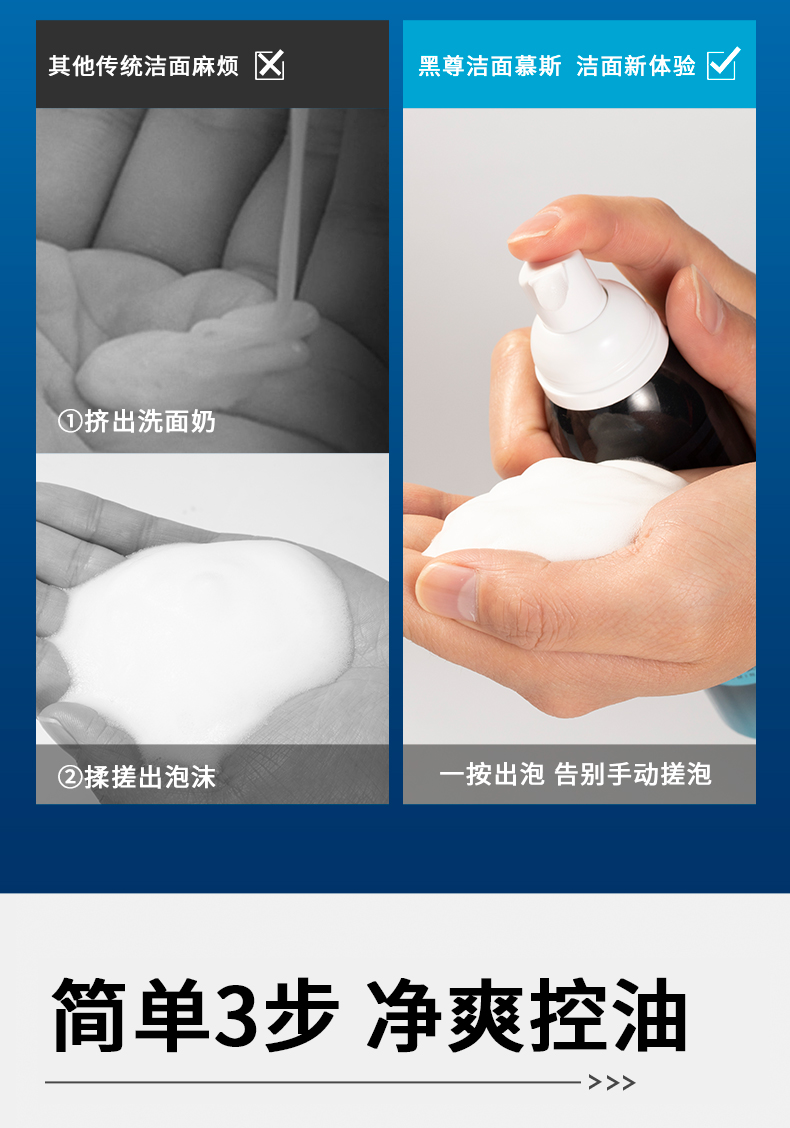 其他传统洁面麻烦

①挤出洗面奶

②揉搓出泡沫

黑尊洁面慕斯 洁面新体验

一按出泡 告别手动搓泡

简单3步 净爽控油

>>>